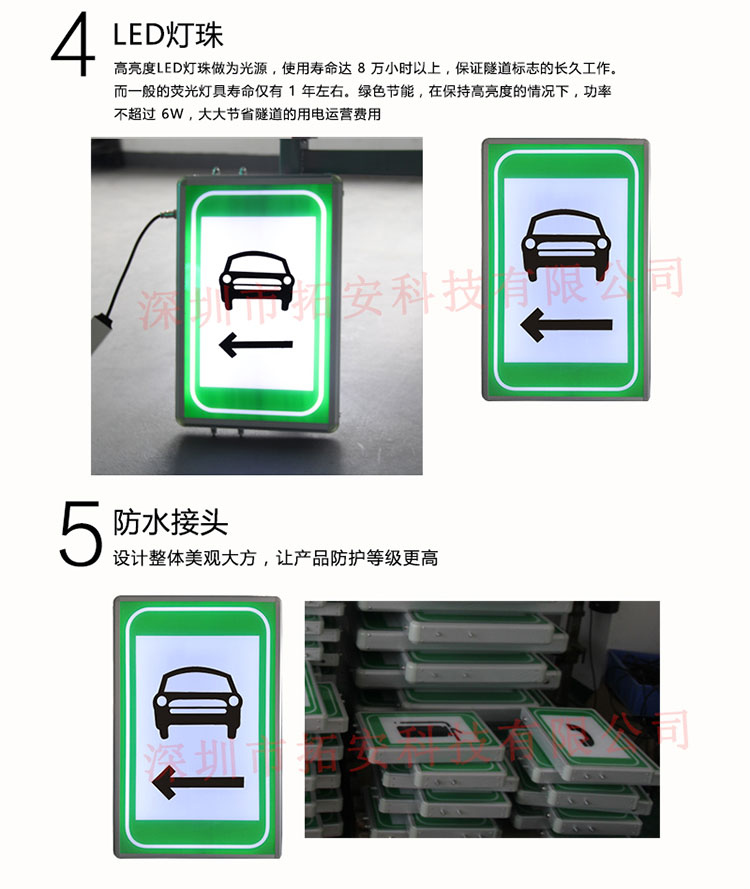 4 LED灯珠

高亮度LED灯珠做为光源，使用寿命达 8 万小时以上，保证隧道标志的长久工作。而一般的荧光灯具寿命仅有 1 年左右。绿色节能，在保持高亮度的情况下，功率不超过 6W，大大节省隧道的用电运营费用

深圳市拓安科技有限公司

5 防水接头

设计整体美观大方，让产品防护等级更高

深圳市拓安科技有限公司