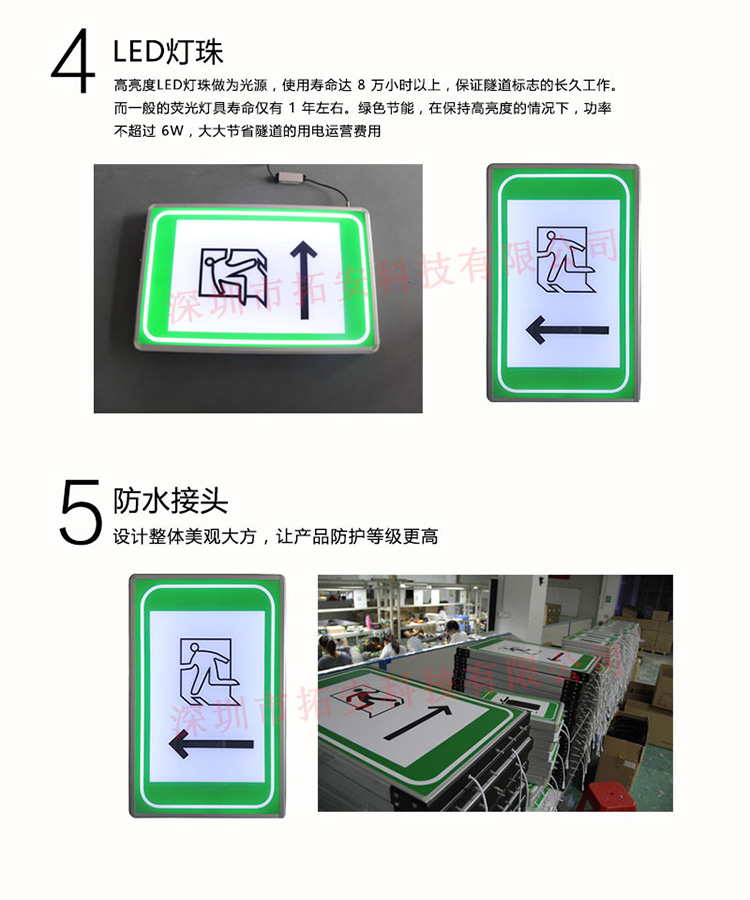 4 LED灯珠

高亮度LED灯珠做为光源，使用寿命达 8 万小时以上，保证隧道标志的长久工作。而一般的荧光灯具寿命仅有 1 年左右。绿色节能，在保持高亮度的情况下，功率不超过 6W，大大节省隧道的用电运营费用

深圳市拓安科技有限公司

5 防水接头

设计整体美观大方，让产品防护等级更高

深圳市拓安科技有限公司