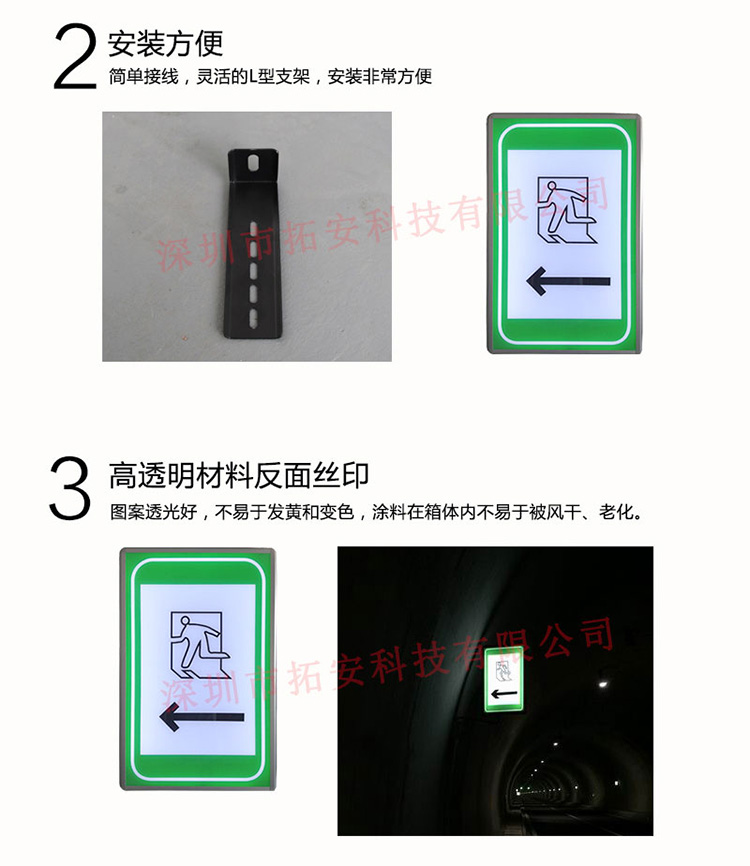 2 安装方便
简单接线，灵活的L型支架，安装非常方便

深圳市拓安科技有限公司

3 高透明材料反面丝印
图案透光好，不易于发黄和变色，涂料在箱体内不易于被风干、老化。

深圳市拓安科技有限公司