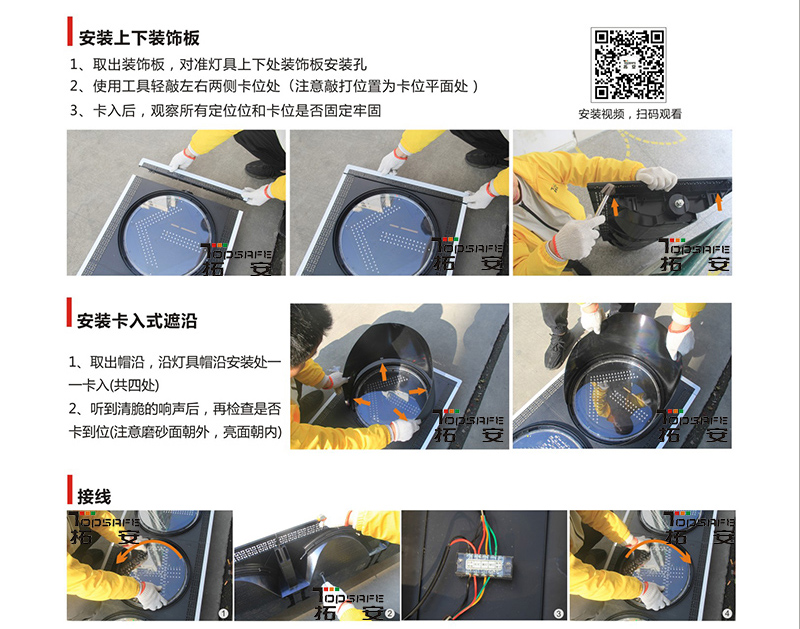 安装上下装饰板

1、取出装饰板，对准灯具上下处装饰板安装孔
2、使用工具轻敲左右两侧卡位处（注意敲打位置为卡位平面处）
3、卡入后，观察所有定位位和卡位是否固定牢固

安装视频，扫码观看

TOPSAFE 拓安

TOPSAFE 拓安

TOPSAFE 拓安

安装卡入式遮沿

1、取出帽沿，沿灯具帽沿安装处一一卡入(共四处)
2、听到清脆的响声后，再检查是否卡到位(注意磨砂面朝外，亮面朝内)

TOPSAFE 拓安

TOPSAFE 拓安

接线

TOPSAFE 拓安

①

TOPSAFE 拓安

②

③

TOPSAFE 拓安

④